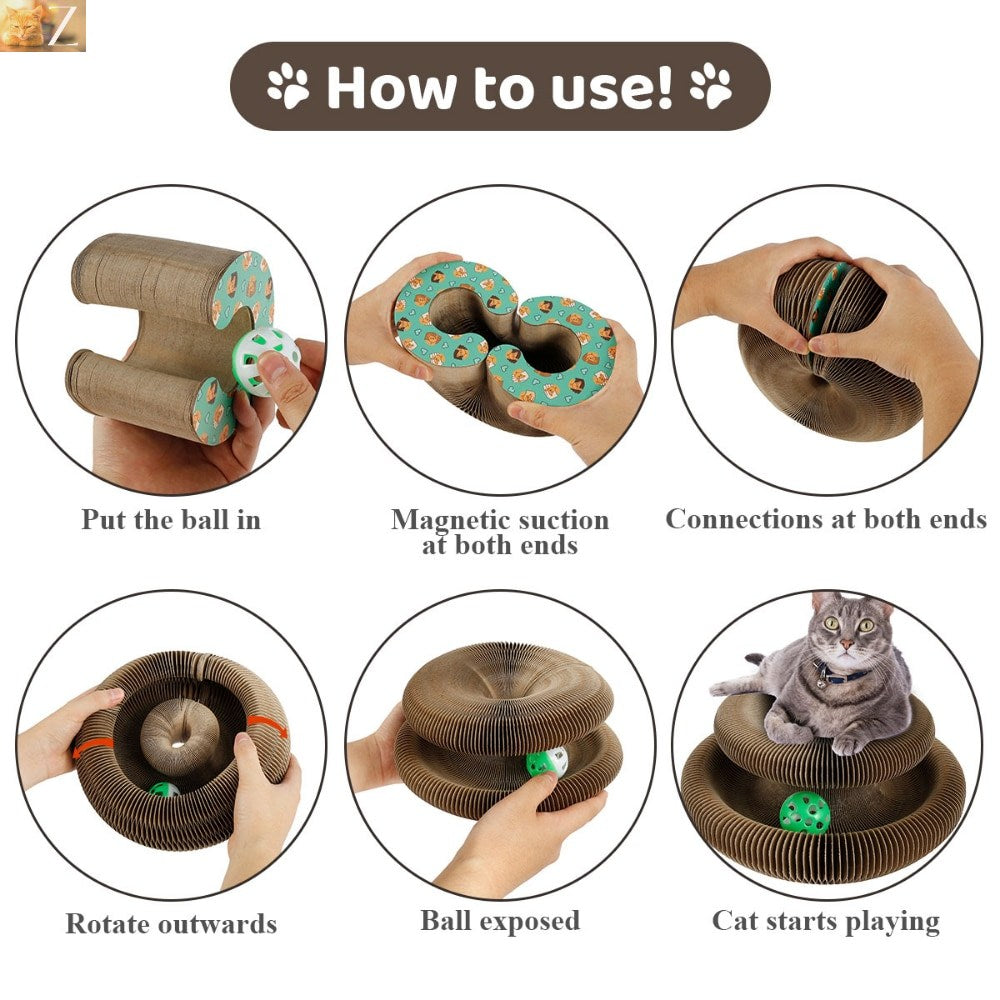 Z

How to use!

Put the ball in

Magnetic suction at both ends

Connections at both ends

Rotate outwards

Ball exposed

Cat starts playing